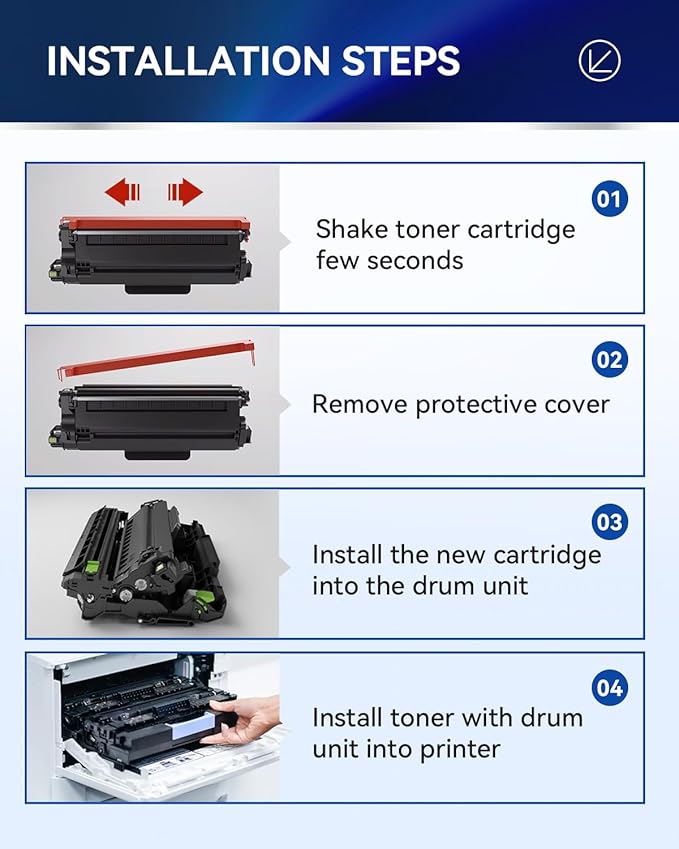 INSTALLATION STEPS

01
Shake toner cartridge few seconds

02
Remove protective cover

03
Install the new cartridge into the drum unit

04
Install toner with drum unit into printer