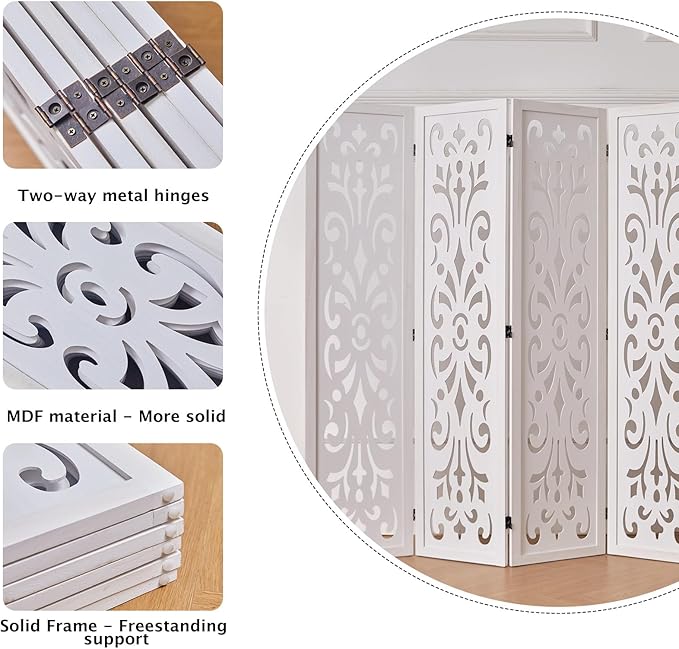 Two-way metal hinges

MDF material - More solid

Solid Frame - Freestanding support