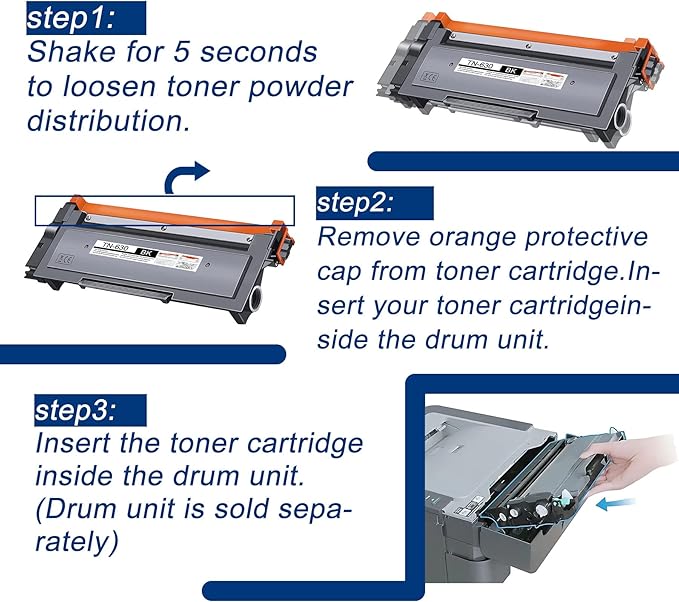 step1:
Shake for 5 seconds to loosen toner powder distribution.

TN-630 BK

TN-630 BK

step2:
Remove orange protective cap from toner cartridge.Insert your toner cartridgeinside the drum unit.

step3:
Insert the toner cartridge inside the drum unit. (Drum unit is sold separately)