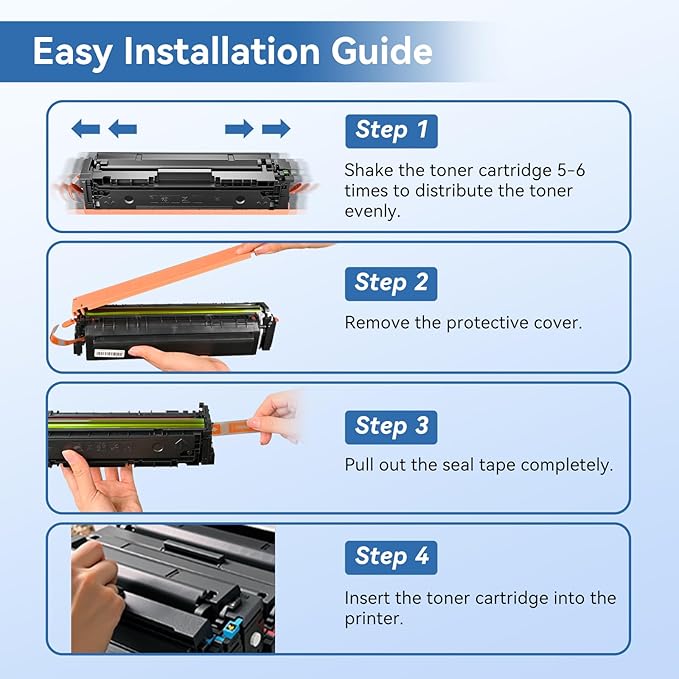 Easy Installation Guide

Step 1

Shake the toner cartridge 5-6 times to distribute the toner evenly.

Step 2

Remove the protective cover.

Step 3

Pull out the seal tape completely.

Step 4

Insert the toner cartridge into the printer.