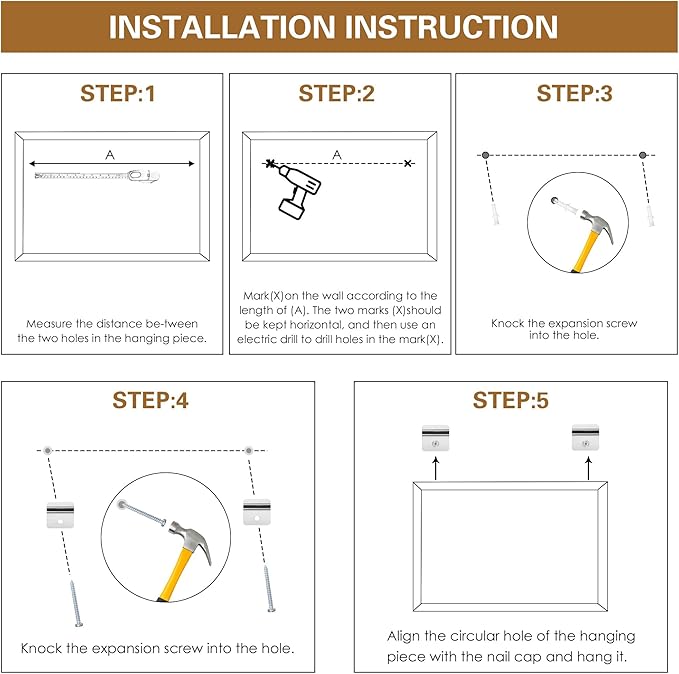 INSTALLATION INSTRUCTION

STEP:1

A

Measure the distance be-tween the two holes in the hanging piece.

STEP:2

A

Mark(X)on the wall according to the length of (A). The two marks (X)should be kept horizontal, and then use an electric drill to drill holes in the mark(X).

STEP:3

Knock the expansion screw into the hole.

STEP:4

Knock the expansion screw into the hole.

STEP:5

Align the circular hole of the hanging piece with the nail cap and hang it.