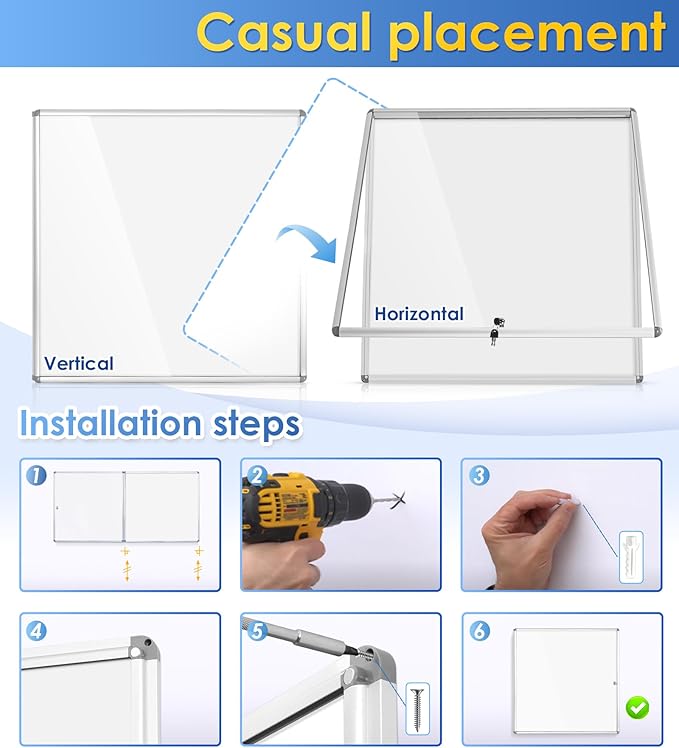 Casual placement

Vertical

Horizontal

Installation steps

1

2

3

4

5

6