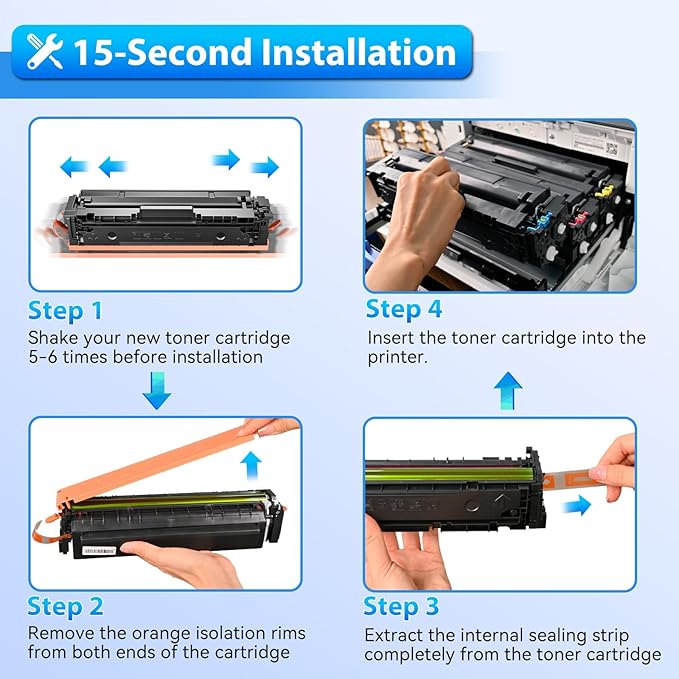 15-Second Installation

Step 1
Shake your new toner cartridge 5-6 times before installation

Step 2
Remove the orange isolation rims from both ends of the cartridge

Step 3
Extract the internal sealing strip completely from the toner cartridge

Step 4
Insert the toner cartridge into the printer.