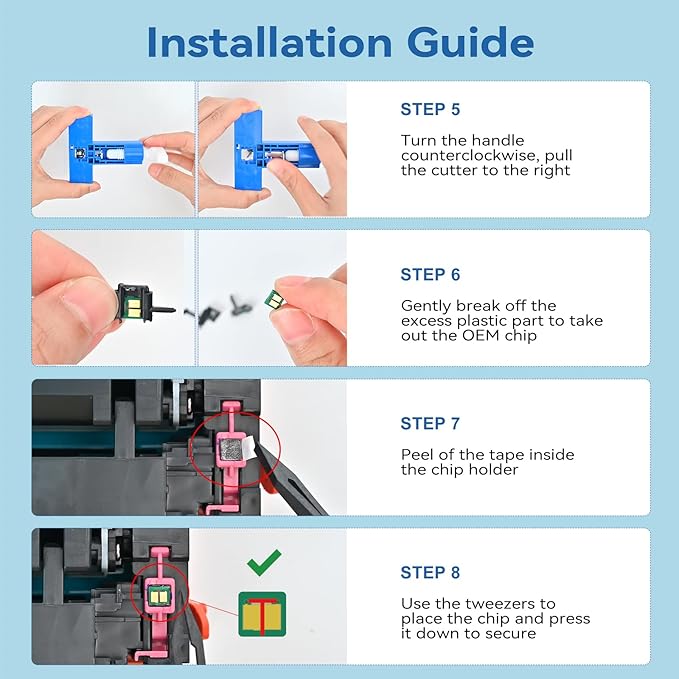 Installation Guide

STEP 5

Turn the handle counterclockwise, pull the cutter to the right

STEP 6

Gently break off the excess plastic part to take out the OEM chip

STEP 7

Peel of the tape inside the chip holder

STEP 8

Use the tweezers to place the chip and press it down to secure