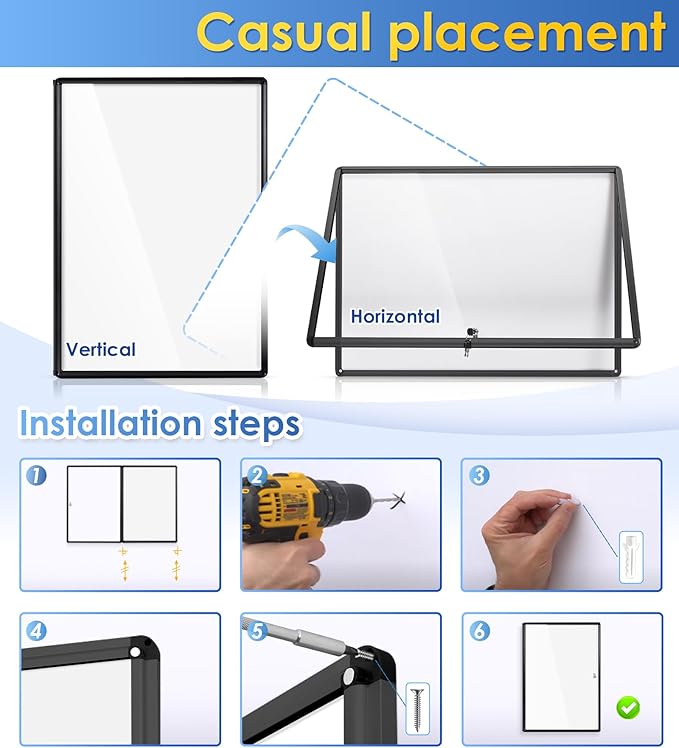 Casual placement

Vertical

Horizontal

Installation steps

1

2

3

4

5

6