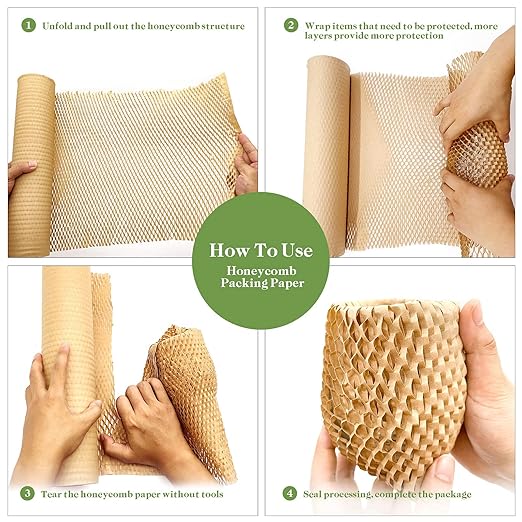 1 Unfold and pull out the honeycomb structure

2 Wrap items that need to be protected, more layers provide more protection

How To Use
Honeycomb Packing Paper

3 Tear the honeycomb paper without tools

4 Seal processing, complete the package