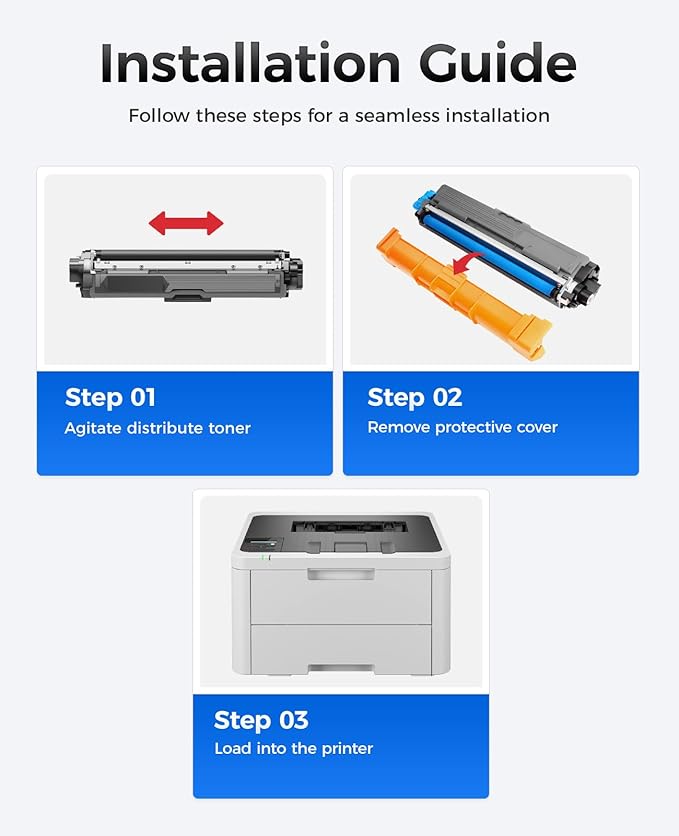 Installation Guide

Follow these steps for a seamless installation

Step 01
Agitate distribute toner

Step 02
Remove protective cover

Step 03
Load into the printer