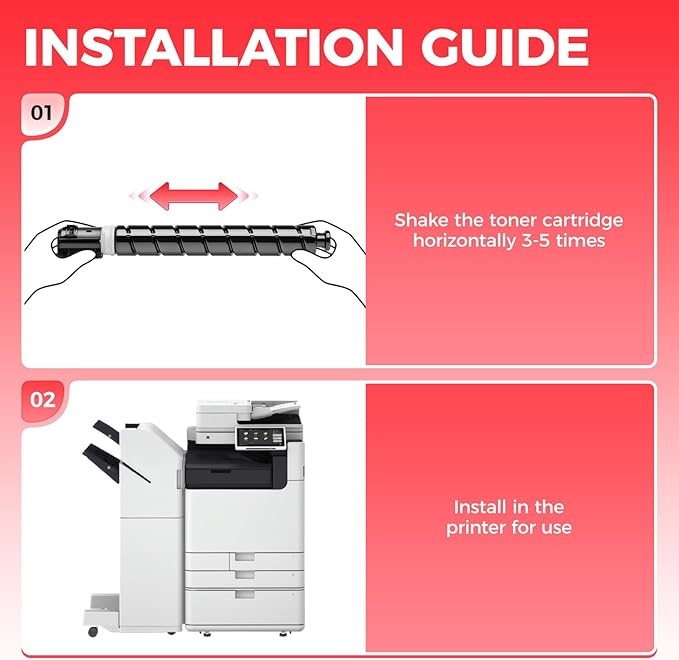 INSTALLATION GUIDE

01

Shake the toner cartridge horizontally 3-5 times

02

Install in the printer for use