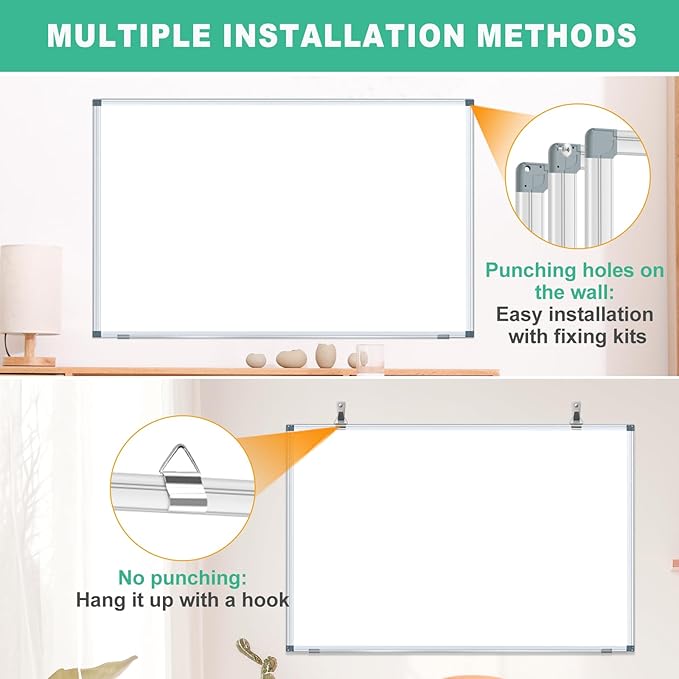 MULTIPLE INSTALLATION METHODS

Punching holes on the wall:
Easy installation with fixing kits

No punching:
Hang it up with a hook