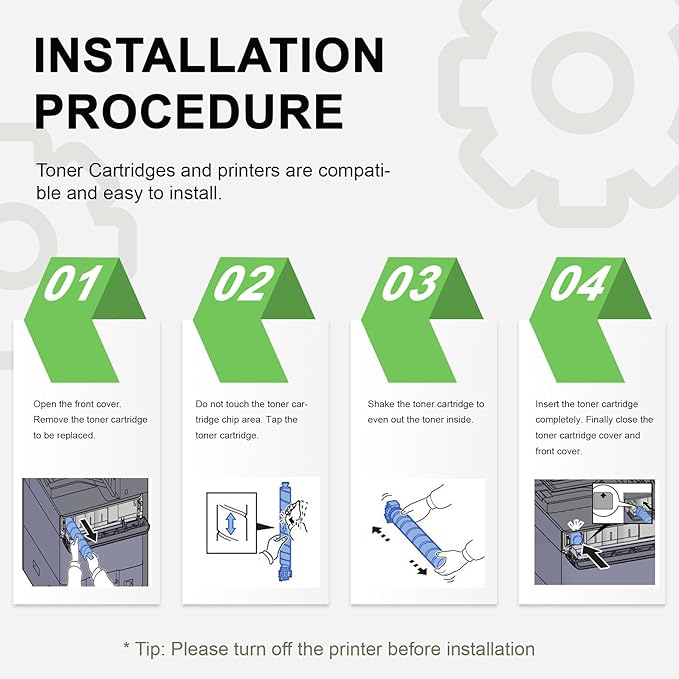 INSTALLATION PROCEDURE

Toner Cartridges and printers are compatible and easy to install.

01

Open the front cover. Remove the toner cartridge to be replaced.

02

Do not touch the toner cartridge chip area. Tap the toner cartridge.

03

Shake the toner cartridge to even out the toner inside.

04

Insert the toner cartridge completely. Finally close the toner cartridge cover and front cover.

* Tip: Please turn off the printer before installation