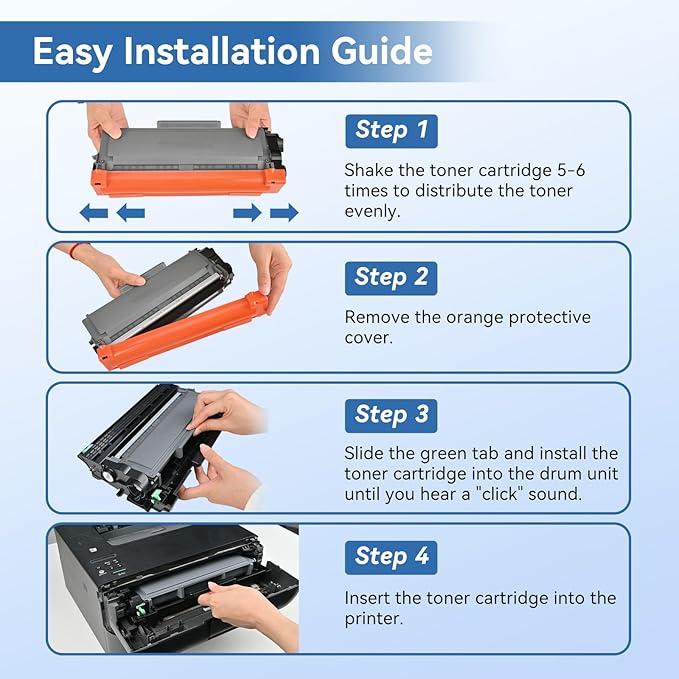 Easy Installation Guide

Step 1

Shake the toner cartridge 5-6 times to distribute the toner evenly.

Step 2

Remove the orange protective cover.

Step 3

Slide the green tab and install the toner cartridge into the drum unit until you hear a "click" sound.

Step 4

Insert the toner cartridge into the printer.