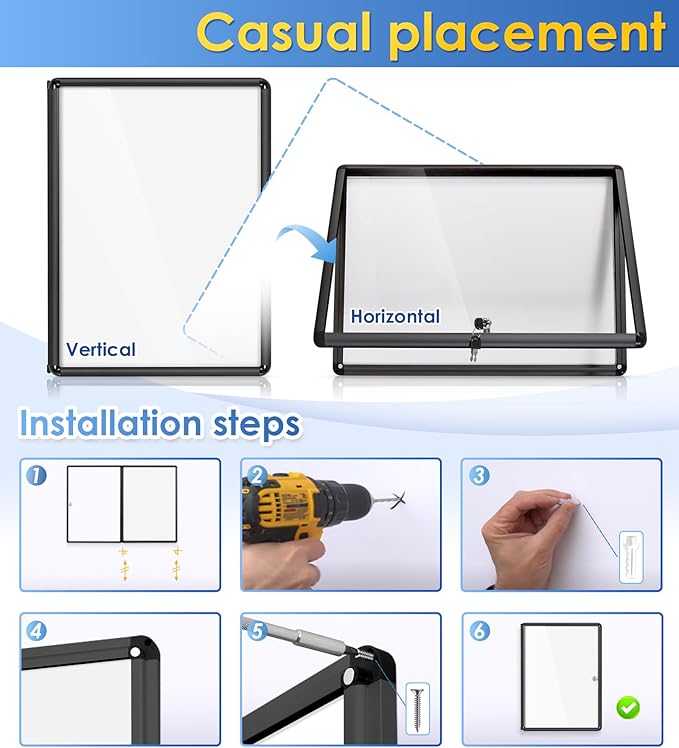 Casual placement

Vertical

Horizontal

Installation steps

1

2

3

4

5

6