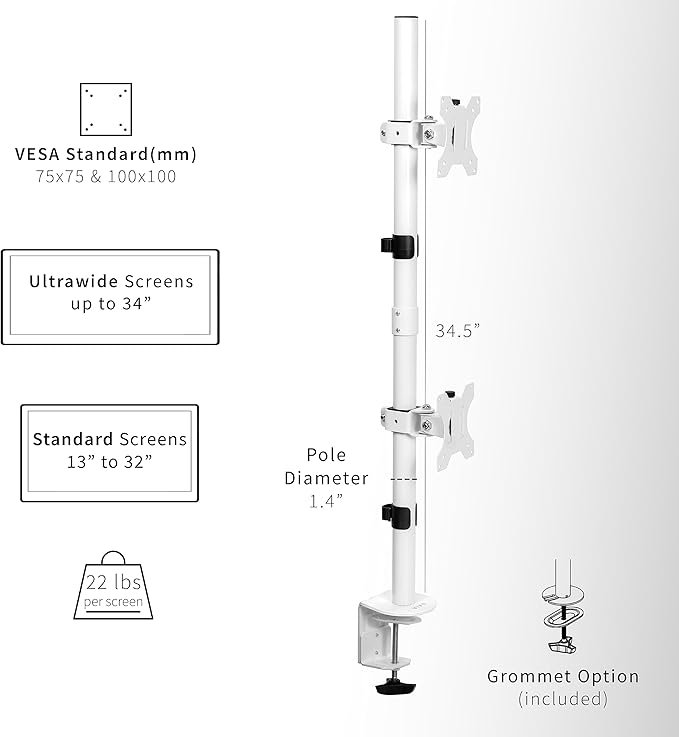 VESA Standard(mm)
75x75 & 100x100

Ultrawide Screens
up to 34”

Standard Screens
13” to 32”

22 lbs
per screen

34.5”

Pole
Diameter
1.4”

Grommet Option
(included)