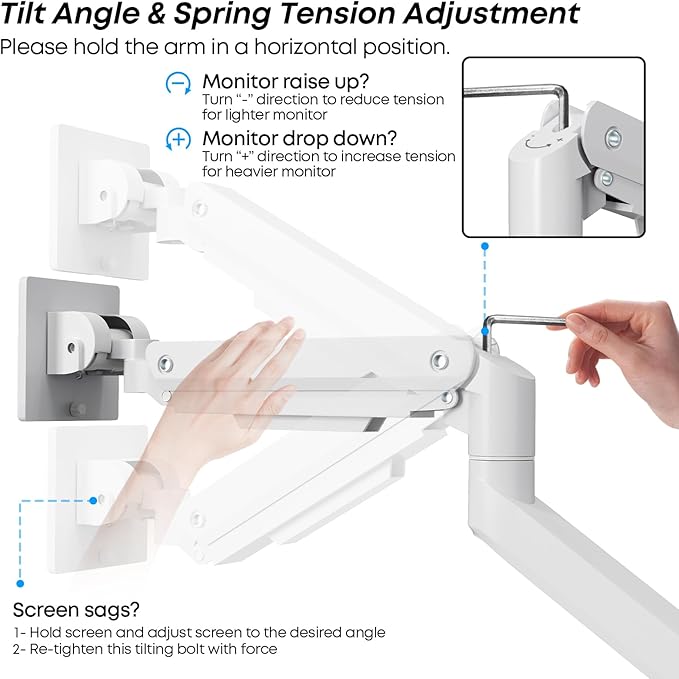 Tilt Angle & Spring Tension Adjustment
Please hold the arm in a horizontal position.

Monitor raise up?
Turn "-" direction to reduce tension for lighter monitor

Monitor drop down?
Turn "+" direction to increase tension for heavier monitor

Screen sags?
1- Hold screen and adjust screen to the desired angle
2- Re-tighten this tilting bolt with force