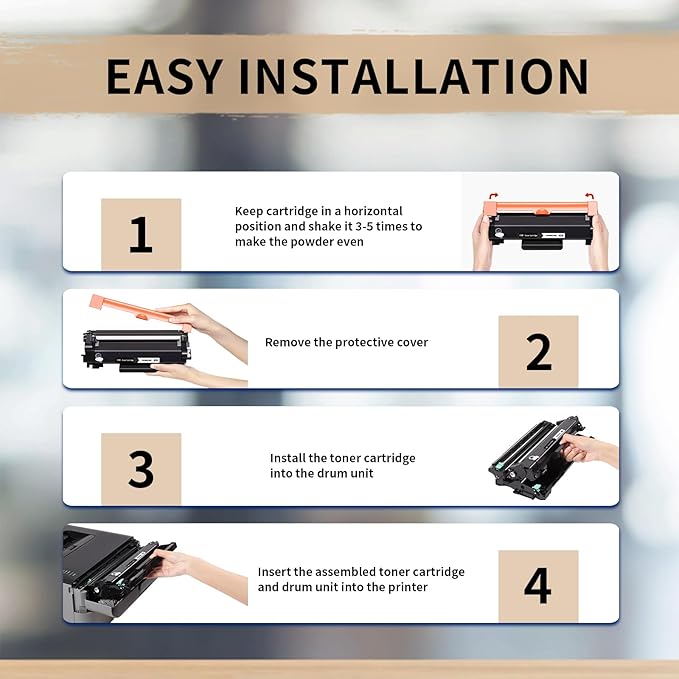 EASY INSTALLATION

1

Keep cartridge in a horizontal position and shake it 3-5 times to make the powder even

Remove the protective cover

2

3

Install the toner cartridge into the drum unit

Insert the assembled toner cartridge and drum unit into the printer

4