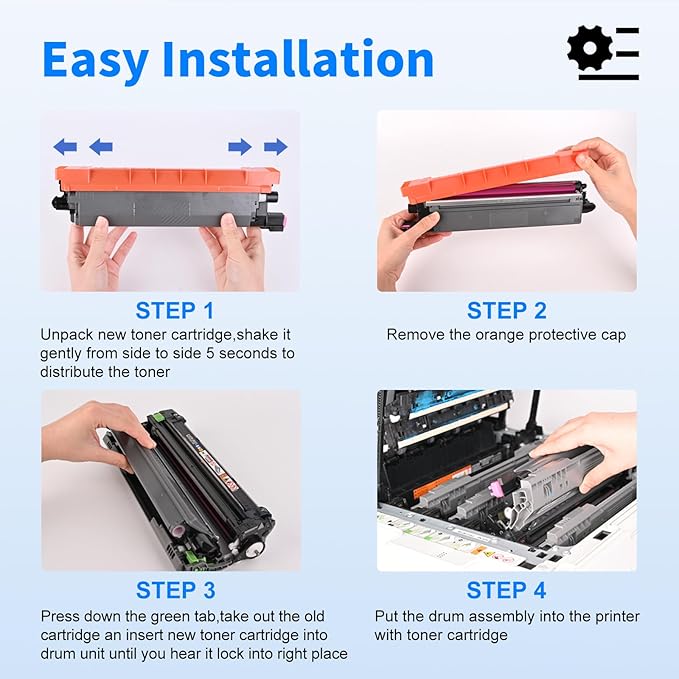 Easy Installation

STEP 1
Unpack new toner cartridge,shake it gently from side to side 5 seconds to distribute the toner

STEP 2
Remove the orange protective cap

STEP 3
Press down the green tab,take out the old cartridge an insert new toner cartridge into drum unit until you hear it lock into right place

STEP 4
Put the drum assembly into the printer with toner cartridge