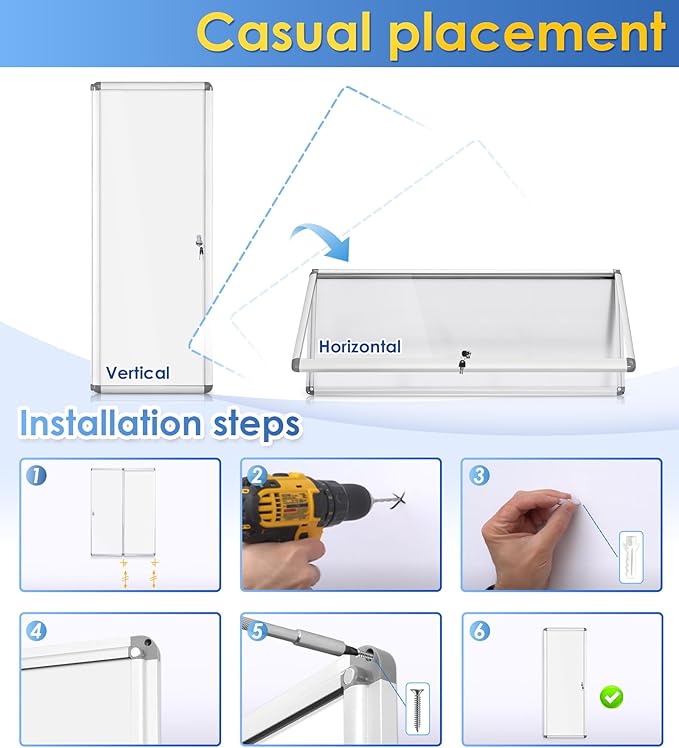 Casual placement

Vertical

Horizontal

Installation steps

1

2

3

4

5

6