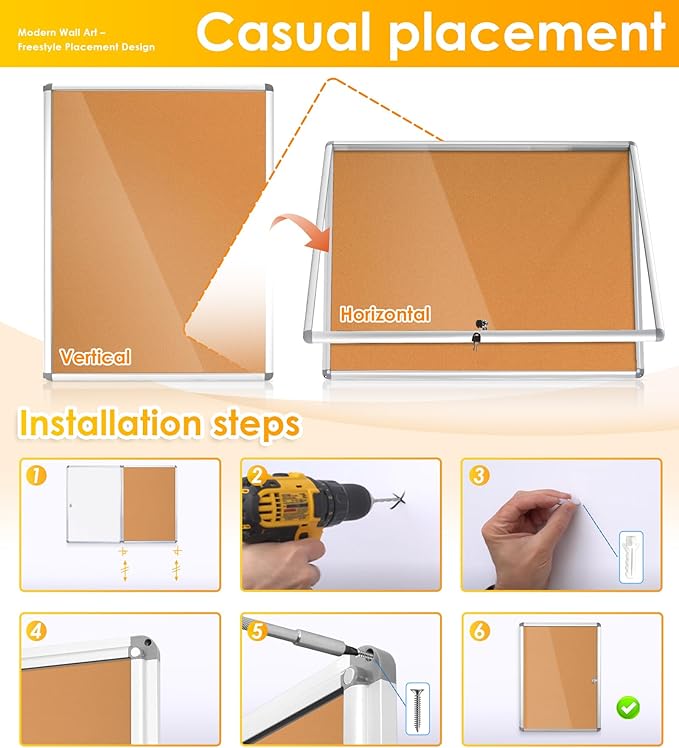 Modern Wall Art – Freestyle Placement Design

Casual placement

Vertical

Horizontal

Installation steps

1

2

3

4

5

6