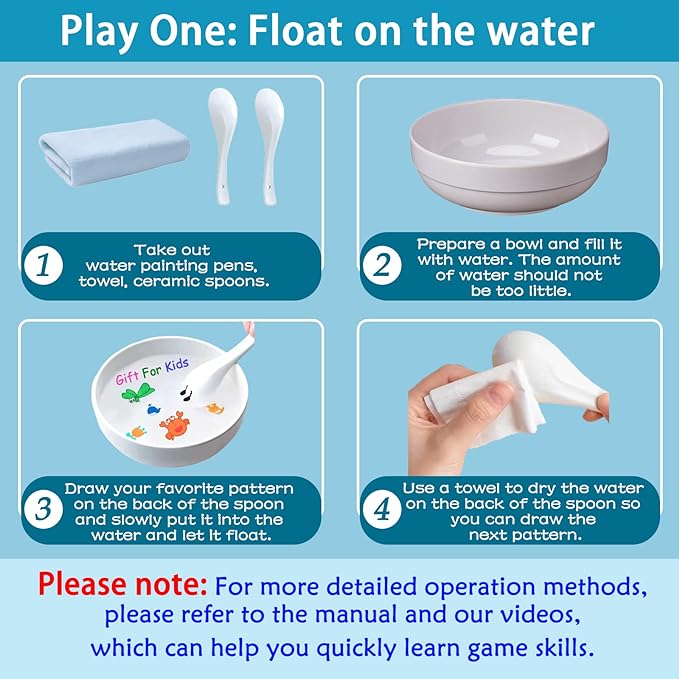 Play One: Float on the water

1 Take out water painting pens, towel, ceramic spoons.

2 Prepare a bowl and fill it with water. The amount of water should not be too little.

Gift For Kids

3 Draw your favorite pattern on the back of the spoon and slowly put it into the water and let it float.

4 Use a towel to dry the water on the back of the spoon so you can draw the next pattern.

Please note: For more detailed operation methods, please refer to the manual and our videos, which can help you quickly learn game skills.