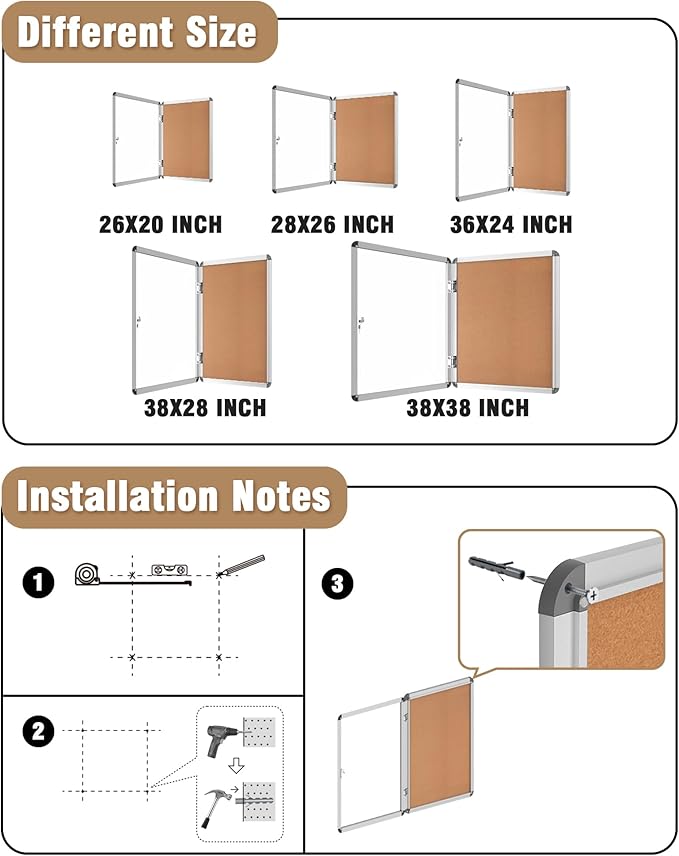 Different Size

26X20 INCH

28X26 INCH

36X24 INCH

38X28 INCH

38X38 INCH

Installation Notes

1

2

3