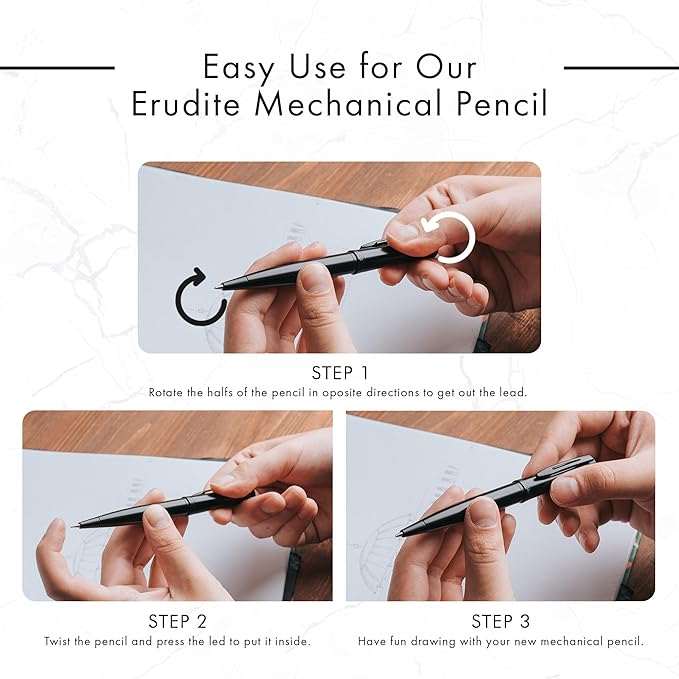 Easy Use for Our
Erudite Mechanical Pencil

STEP 1
Rotate the halfs of the pencil in oposite directions to get out the lead.

STEP 2
Twist the pencil and press the led to put it inside.

STEP 3
Have fun drawing with your new mechanical pencil.