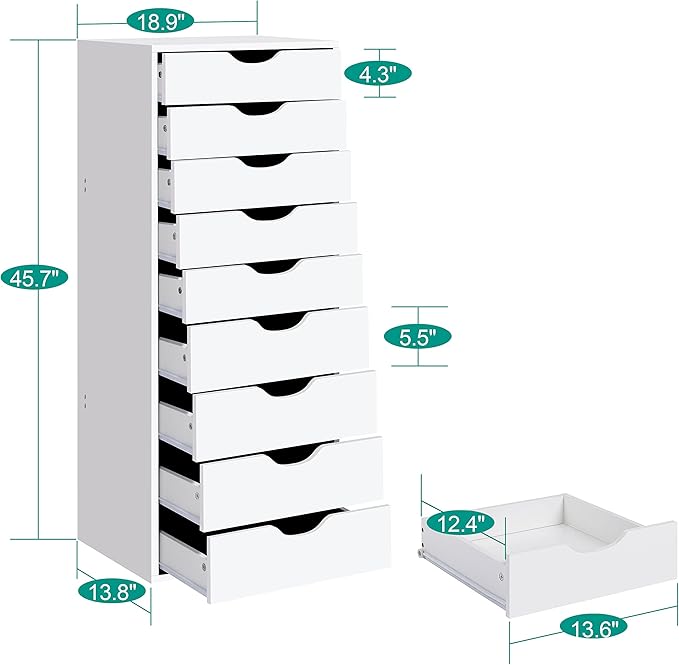 18.9"

4.3"

45.7"

5.5"

12.4"

13.8"

13.6"