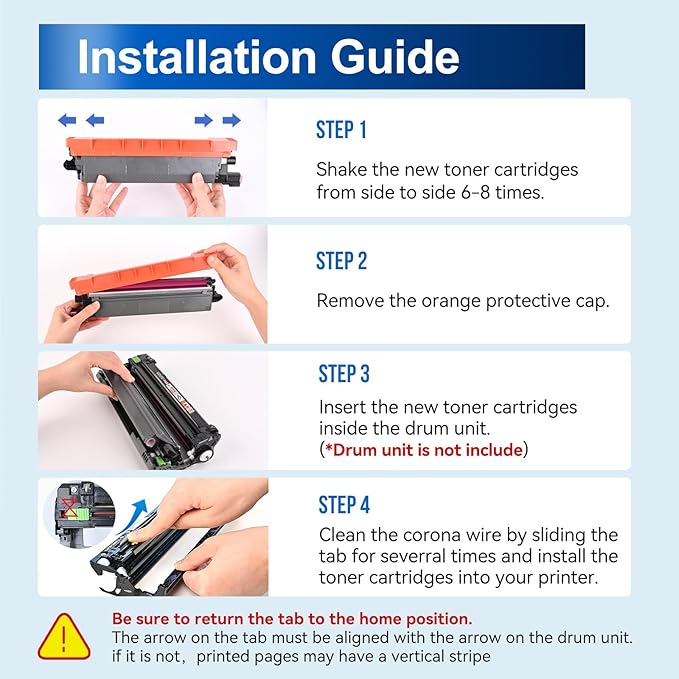 Installation Guide

STEP 1

Shake the new toner cartridges from side to side 6-8 times.

STEP 2

Remove the orange protective cap.

STEP 3

Insert the new toner cartridges inside the drum unit. (*Drum unit is not include)

STEP 4

Clean the corona wire by sliding the tab for severral times and install the toner cartridges into your printer.

Be sure to return the tab to the home position.
The arrow on the tab must be aligned with the arrow on the drum unit. if it is not, printed pages may have a vertical stripe